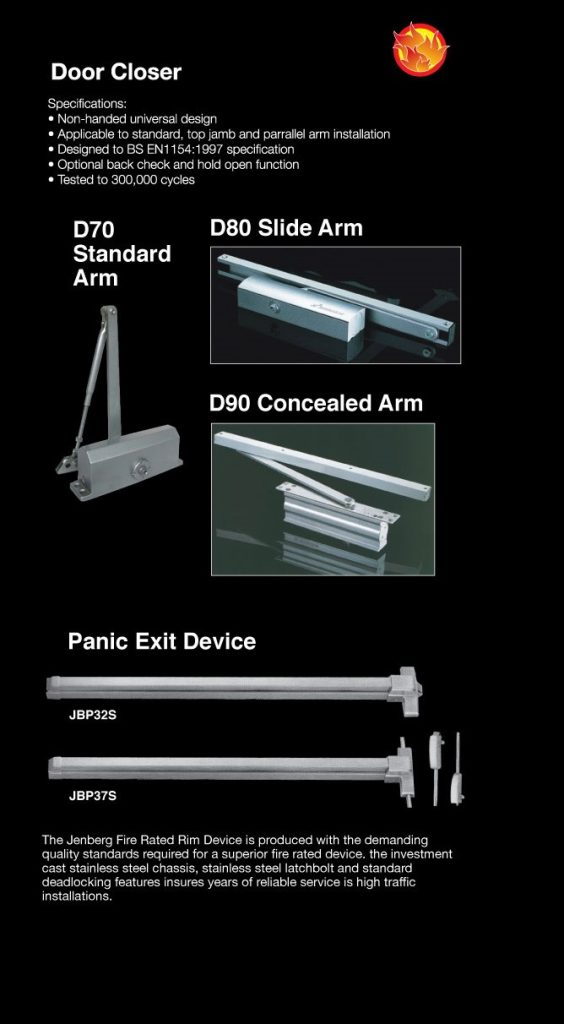 Door Closer

Specifications:
• Non-handed universal design
• Applicable to standard, top jamb and parrallel arm installation
• Designed to BS EN1154:1997 specification
• Optional back check and hold open function
• Tested to 300,000 cycles

D70 Standard Arm

D80 Slide Arm

D90 Concealed Arm

Panic Exit Device

JBP32S

JBP37S

The Jenberg Fire Rated Rim Device is produced with the demanding quality standards required for a superior fire rated device. the investment cast stainless steel chassis, stainless steel latchbolt and standard deadlocking features insures years of reliable service is high traffic installations.